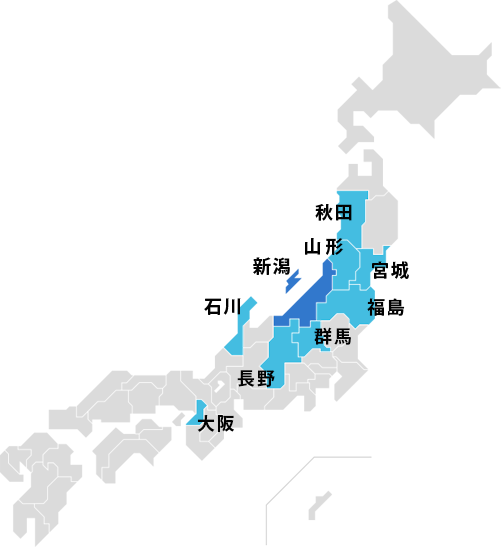 秋田
山形
新潟
宮城
石川
福島
群馬
長野
大阪